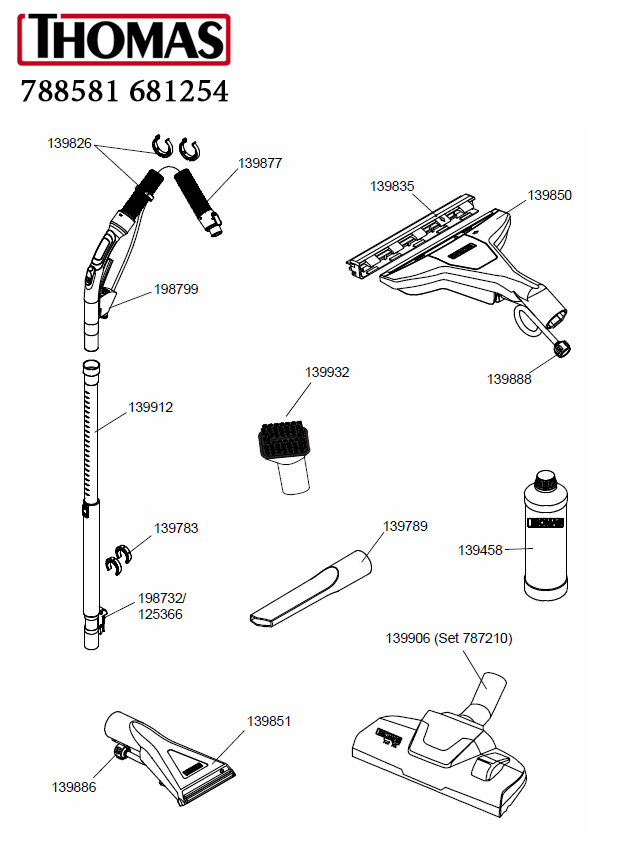 THOMAS

788581 681254

139826

139877

198799

139912

139783

198732/
125366

139835

139850

139888

139932

139789

139458

139906 (Set 787210)

139851

139886