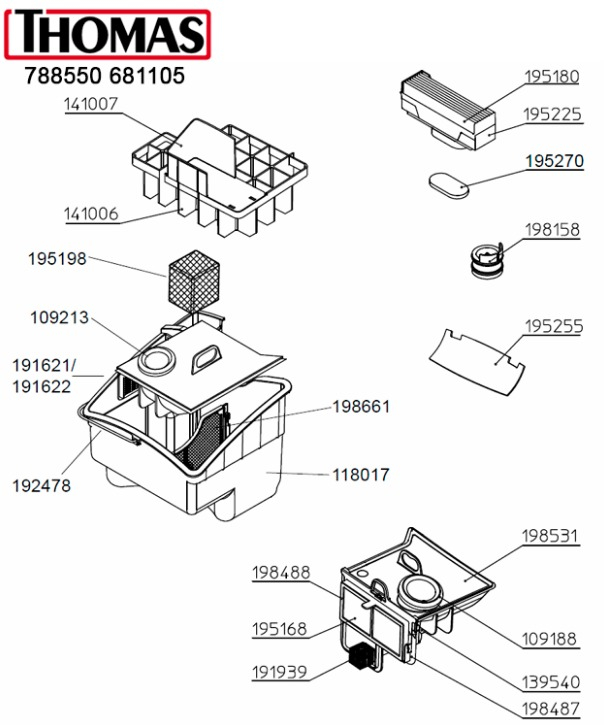 THOMAS
788550 681105

141007
141006
195198
109213
191621/
191622
192478
198661
118017
195180
195225
195270
198158
195255
198531
198488
195168
191939
109188
139540
198487