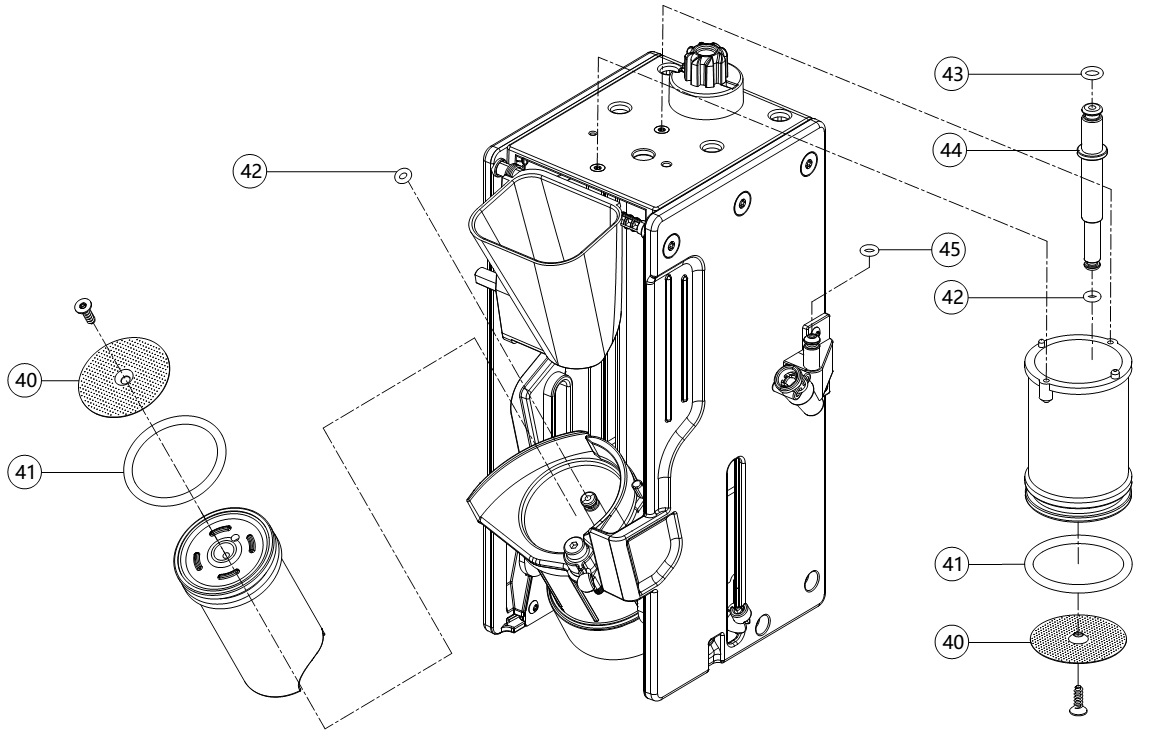 42

40

41

43

44

45

42

41

40