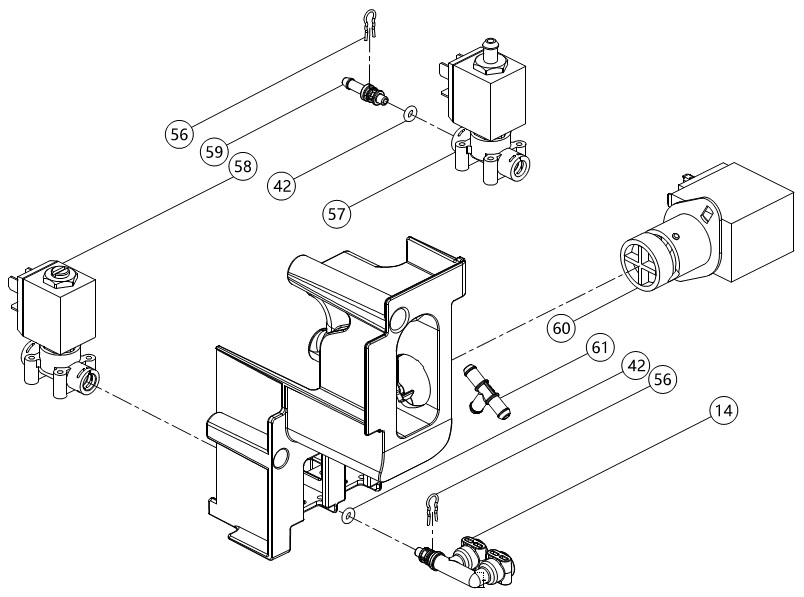 56
59
58
42
57
60
61
42
56
14