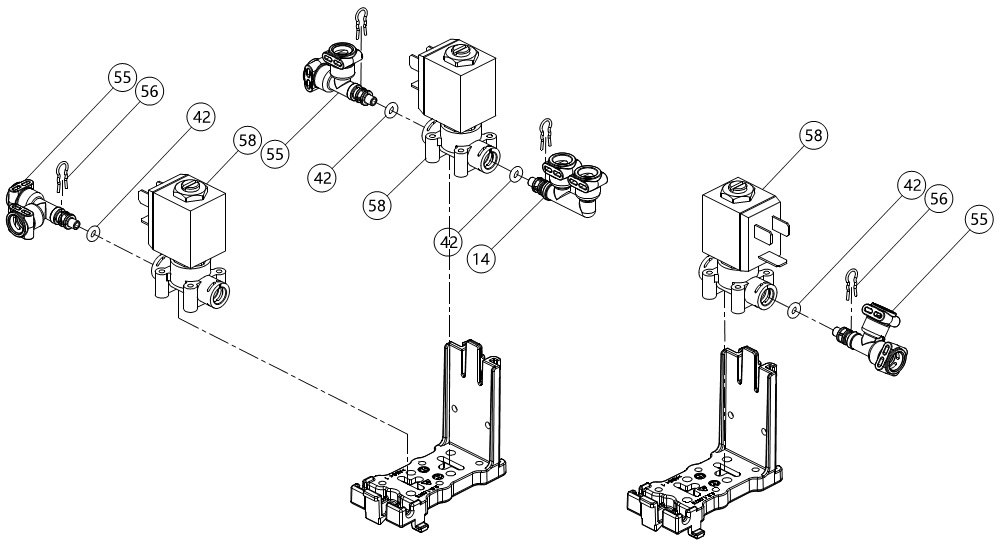 55
56
42
58
55
42
58
42
14
58
42
56
55