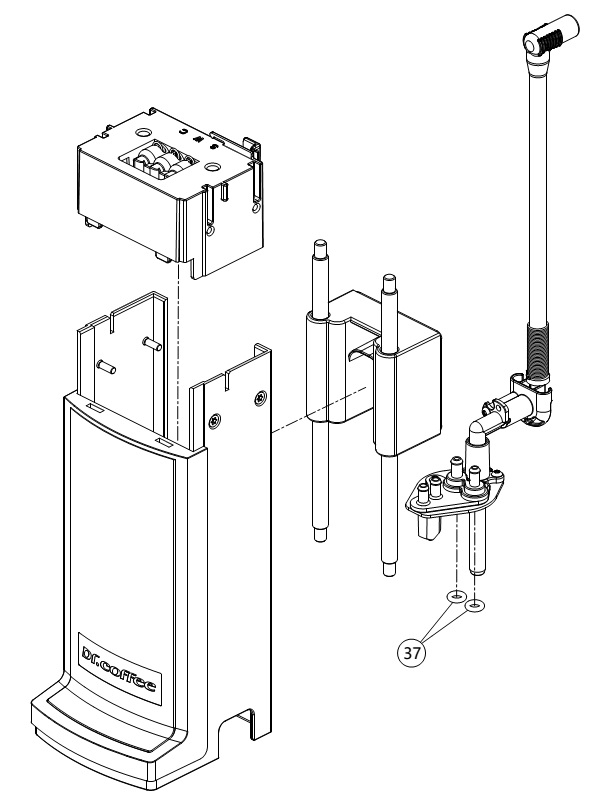 Dr.coffee

37