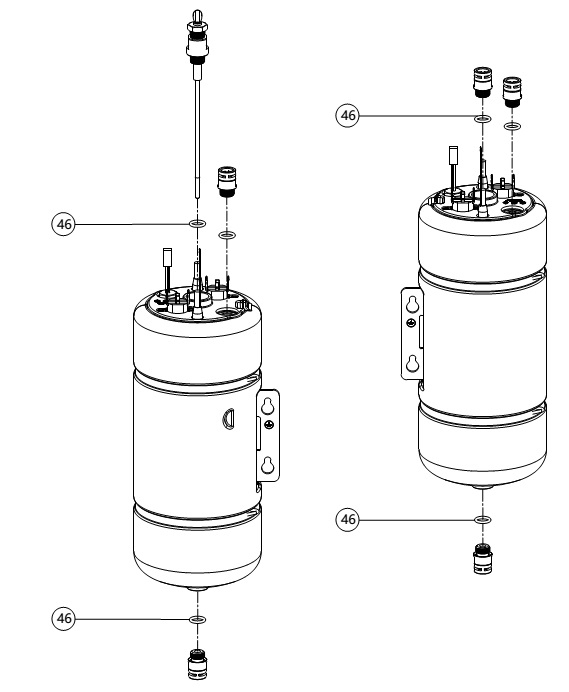 46
46
46
46