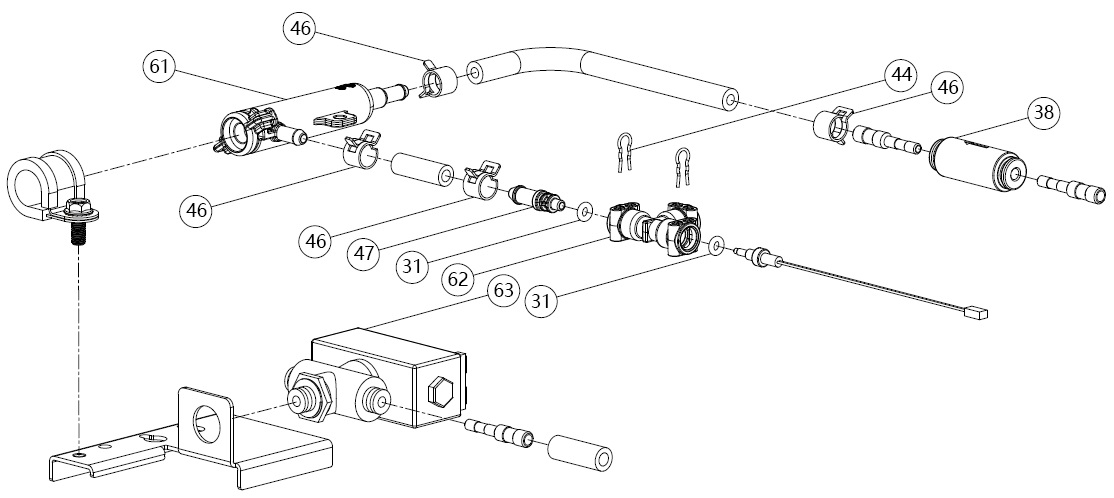 46
61
44
46
38
46
46
47
31
62
63
31