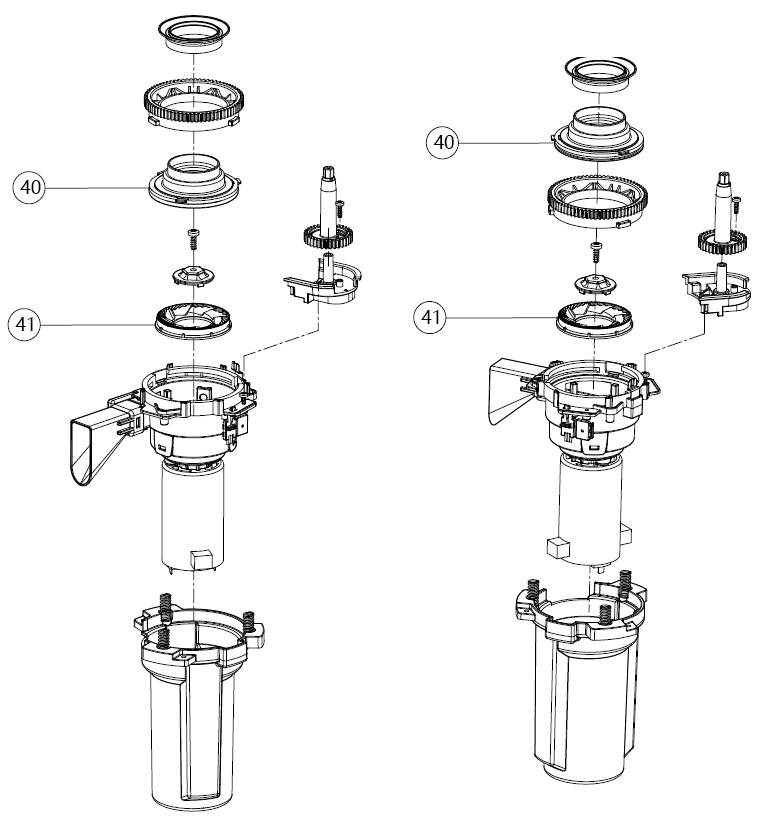 40

41

40

41