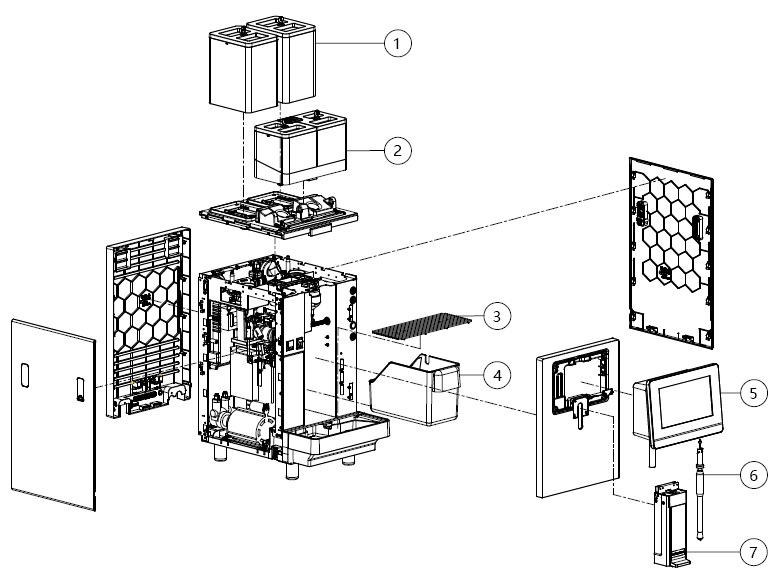 1
2
3
4
5
6
7