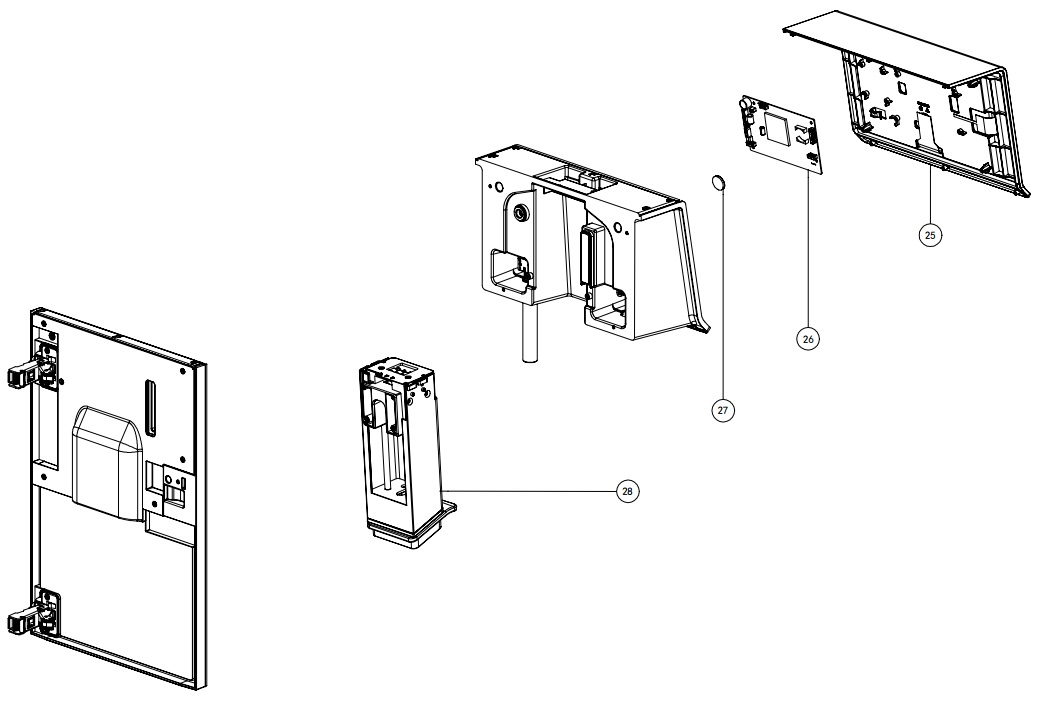 25

26

27

28