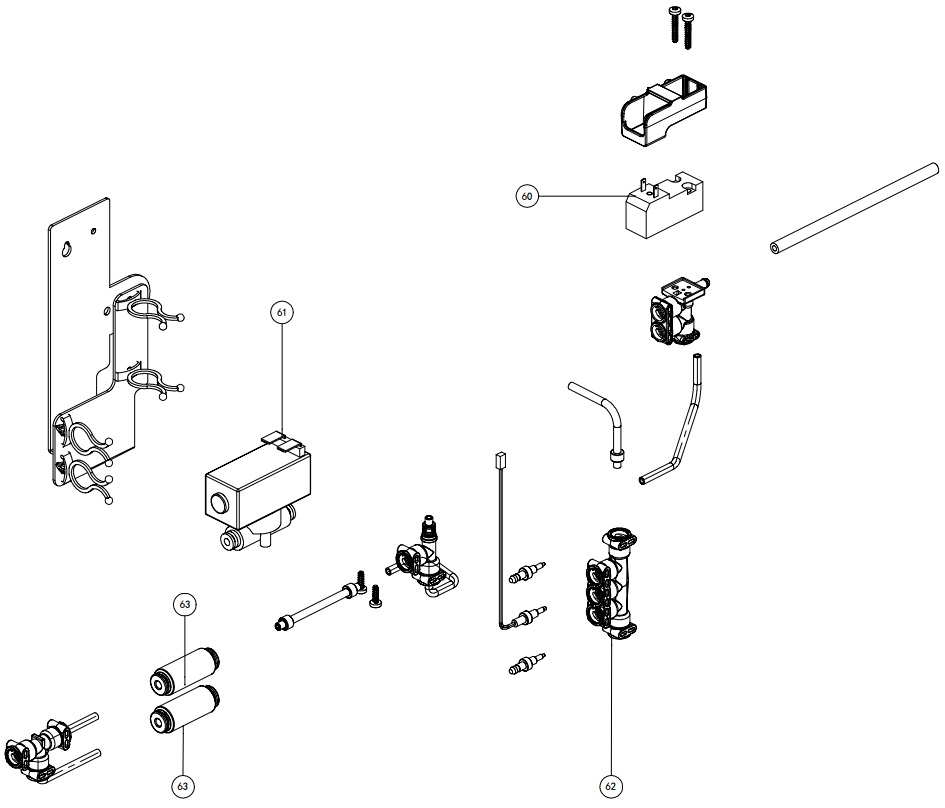 60

61

63

63

62