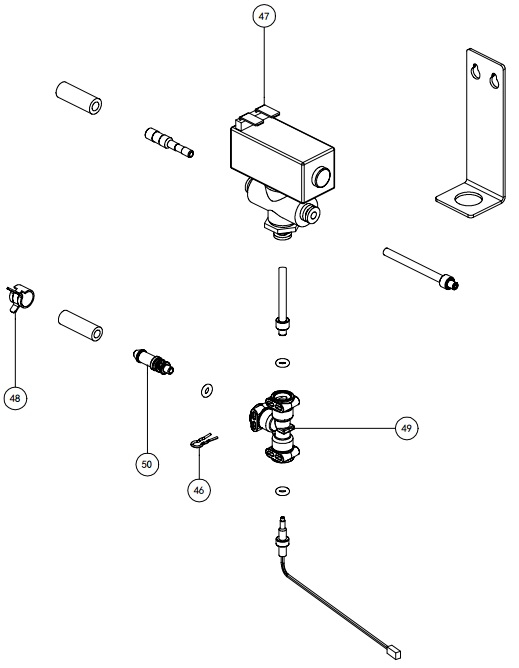 47
48
49
50
46