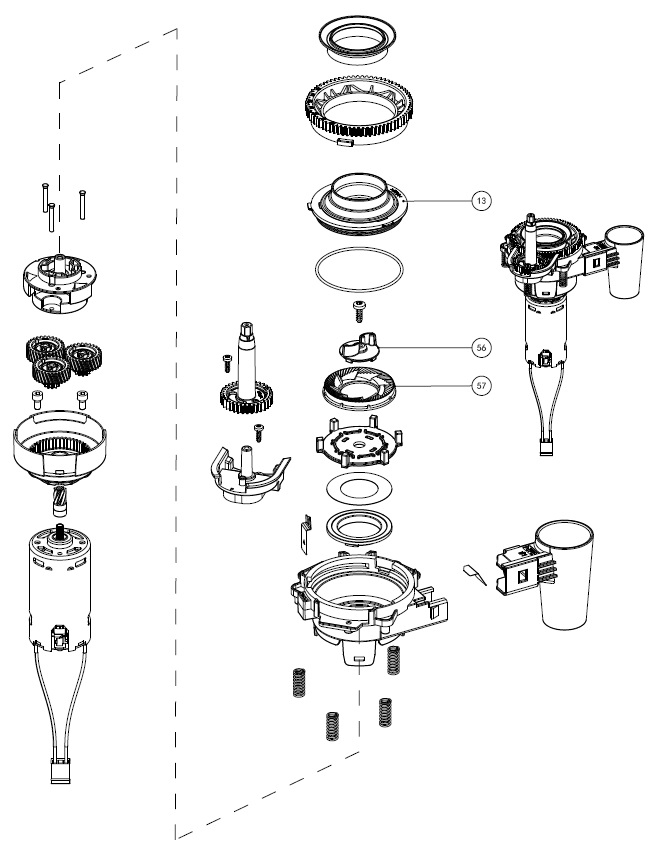 13
56
57