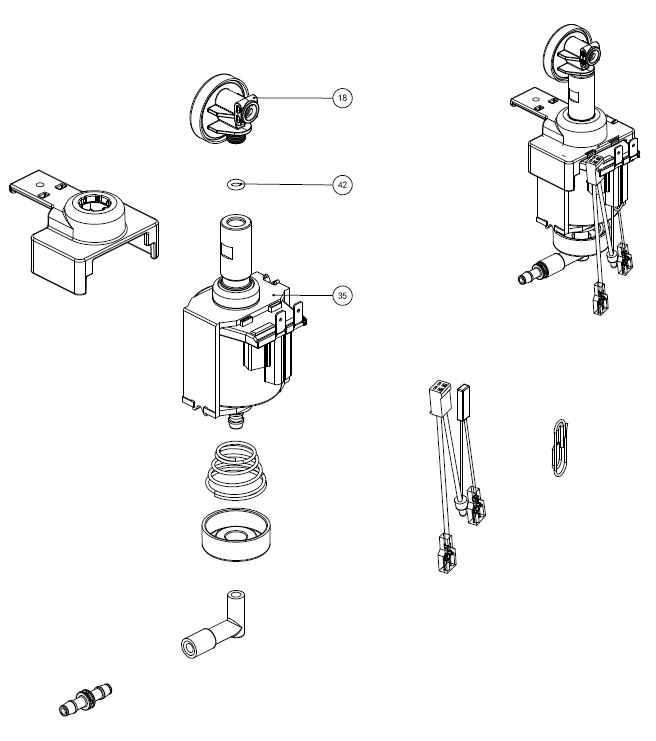 18

42

35