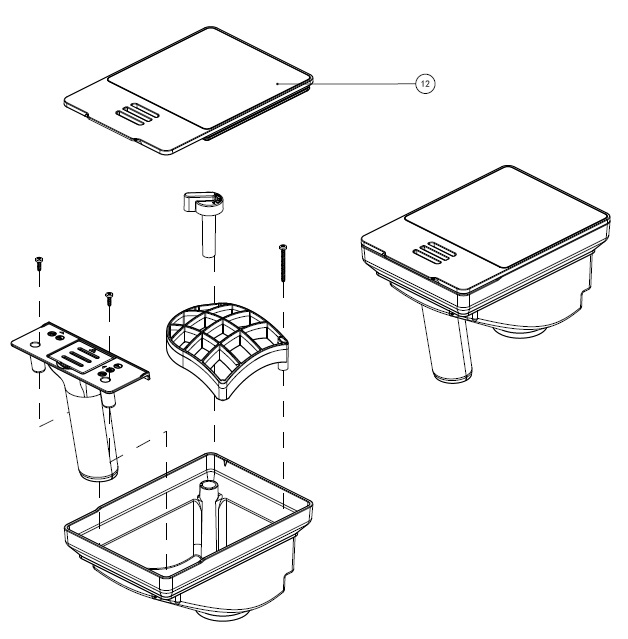 12