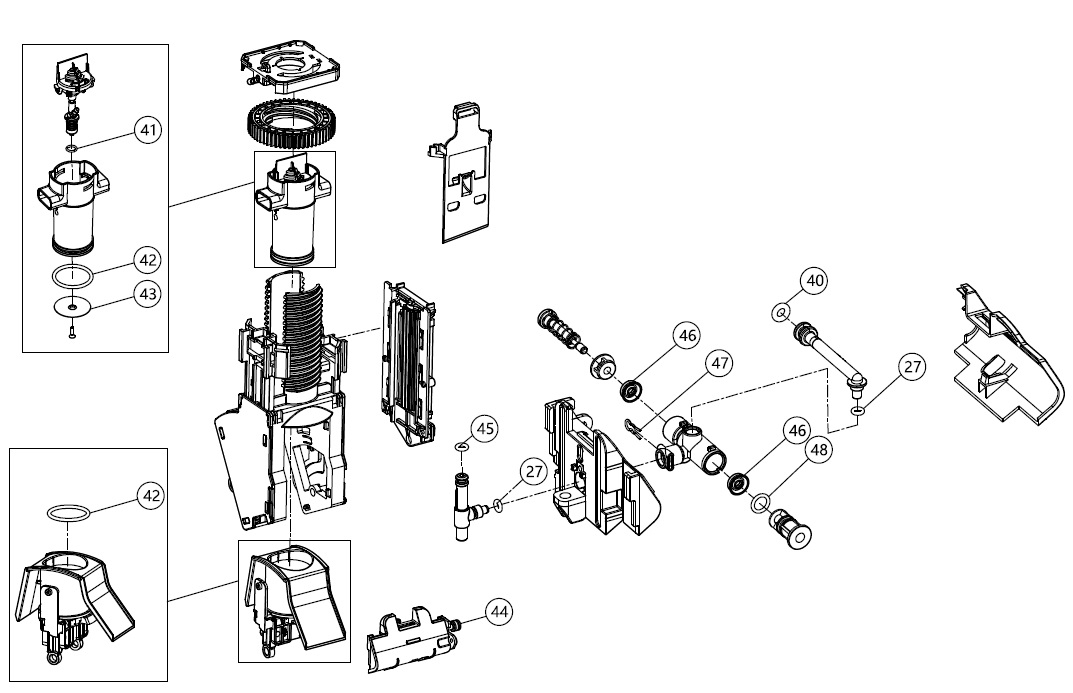 41
42
43
42
40
46
47
27
45
27
46
48
44