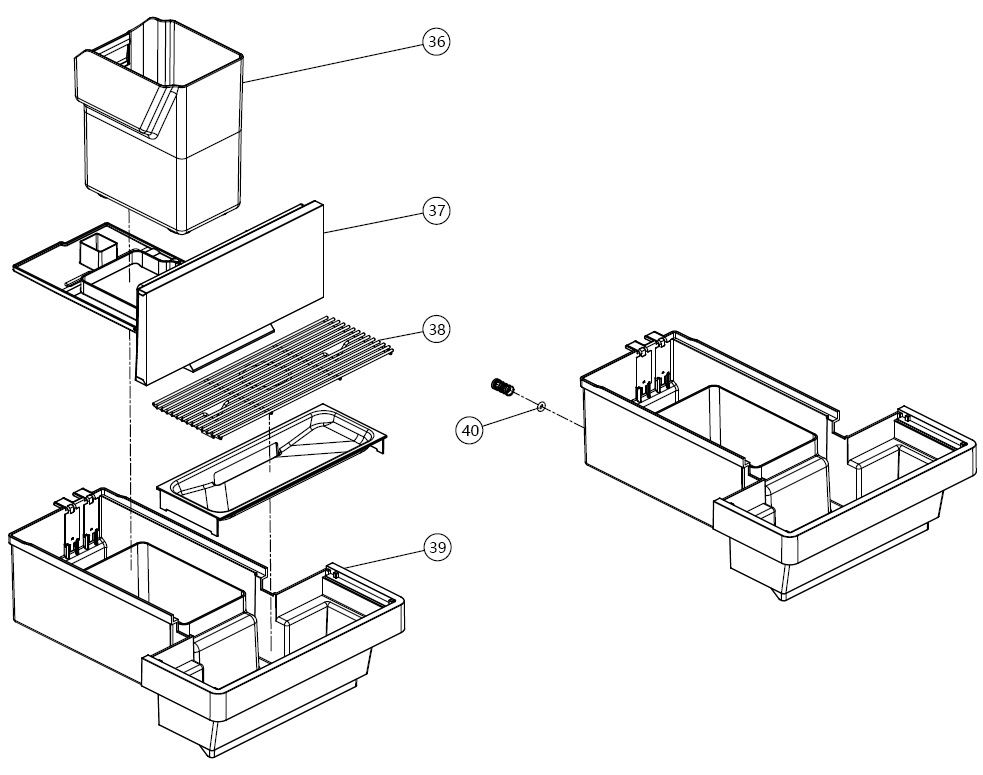 36

37

38

40

39