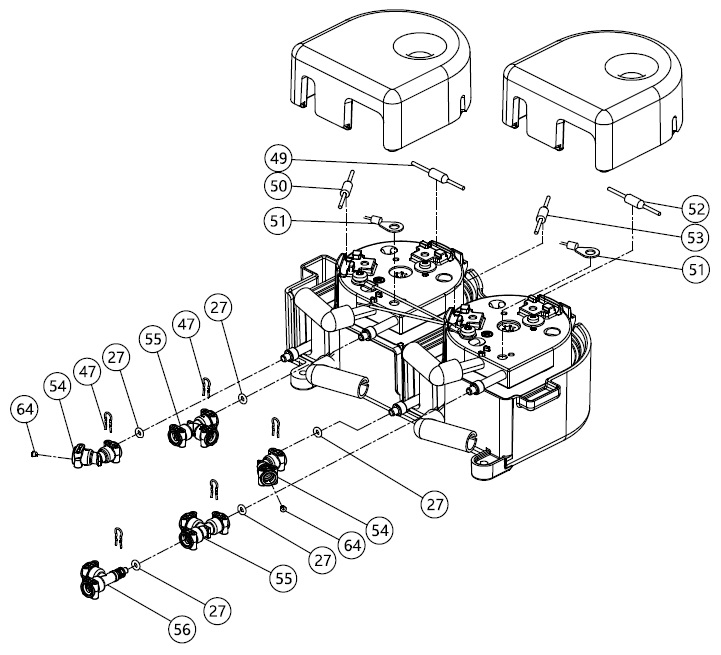 49
50
51
52
53
51
27
47
55
27
47
54
64
27
54
64
27
55
27
56