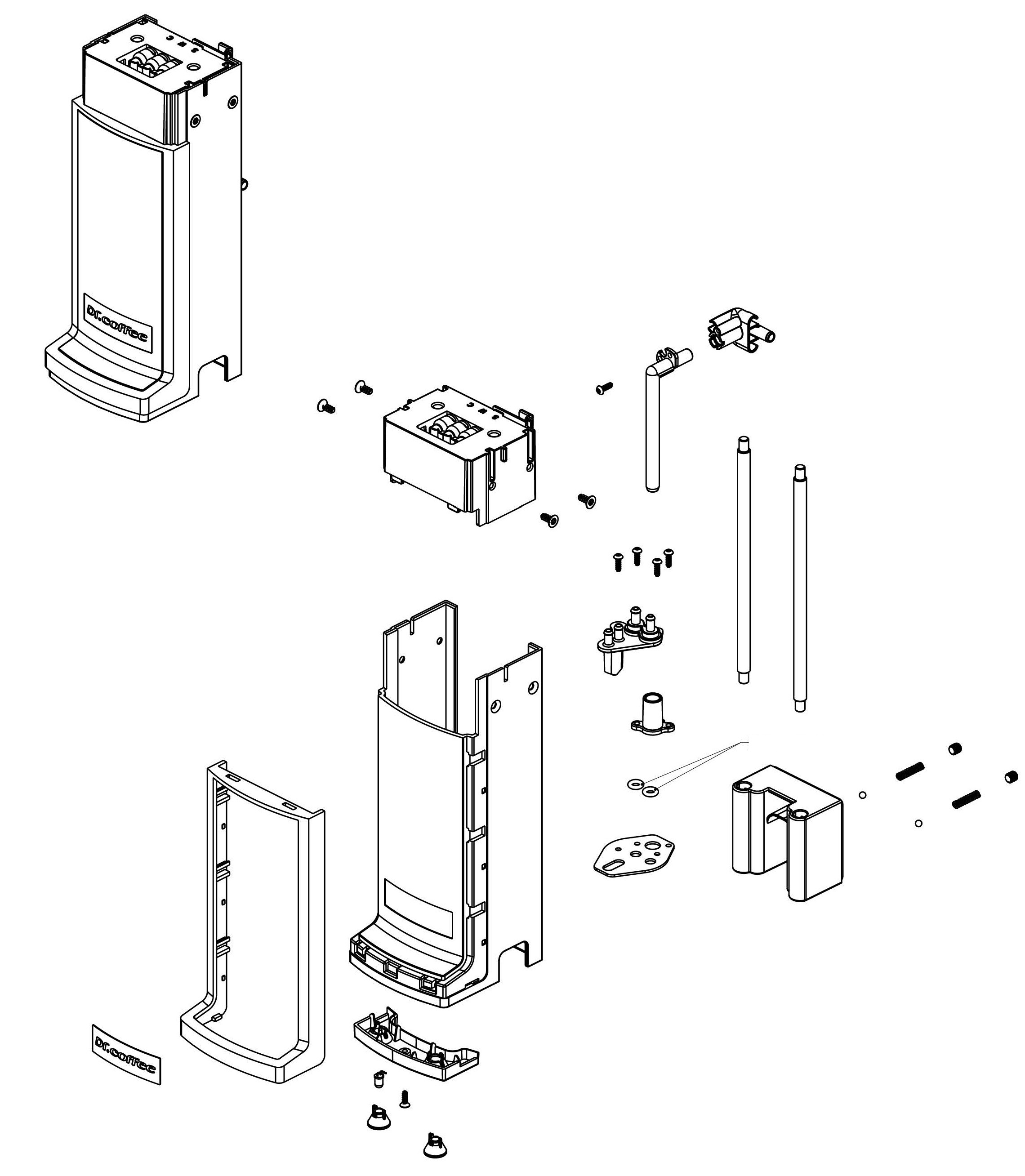 Dr.coffee

Dr.coffee