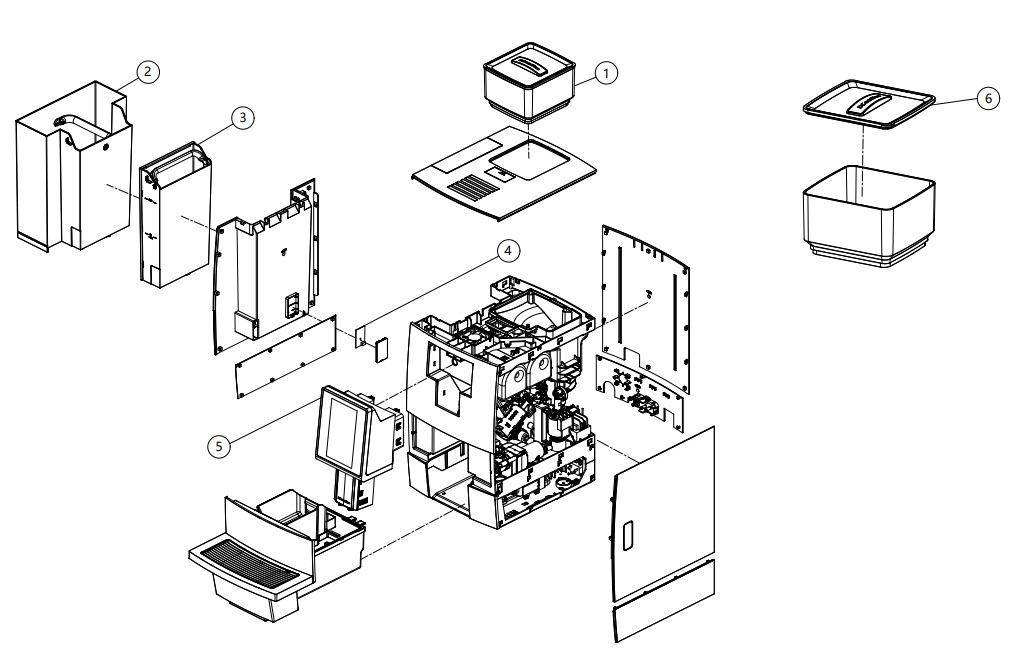 2
3
1
6
4
5