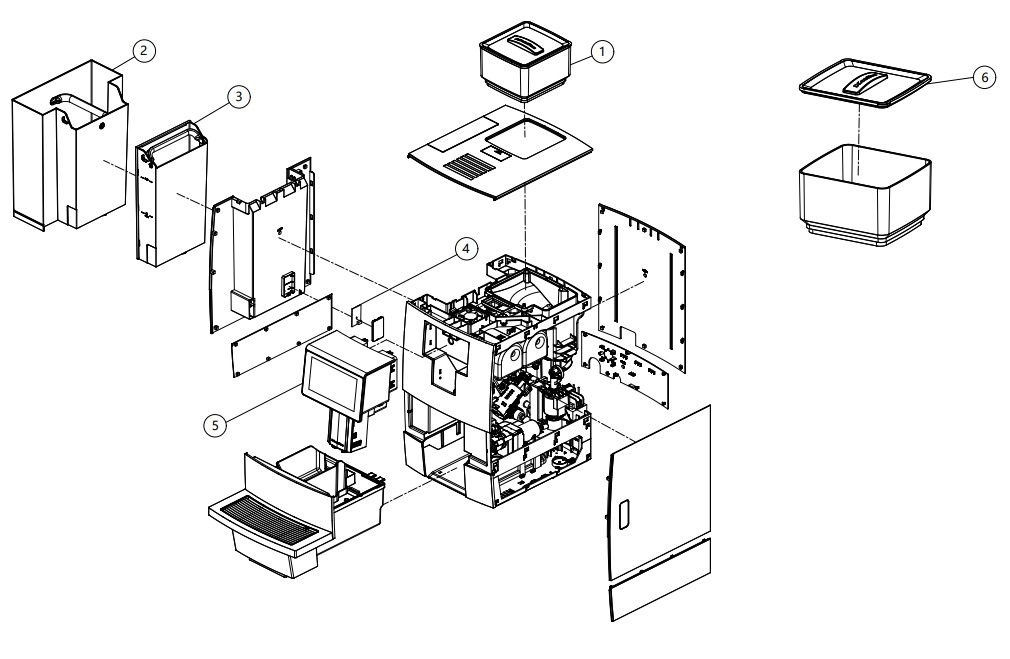 2
3
1
6
4
5