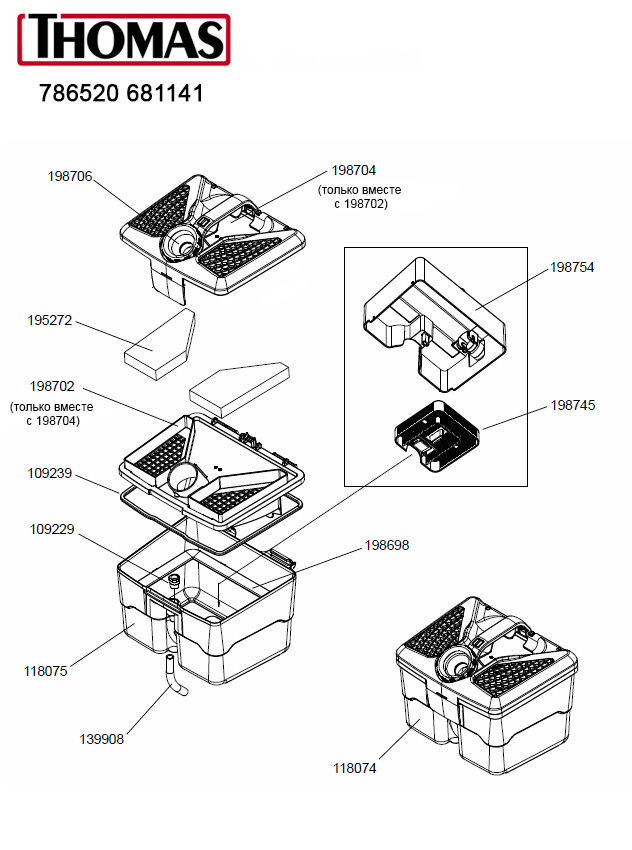 THOMAS

786520 681141

198706

198704
(только вместе с 198702)

198754

195272

198702
(только вместе с 198704)

198745

109239

109229

198698

118075

139908

118074