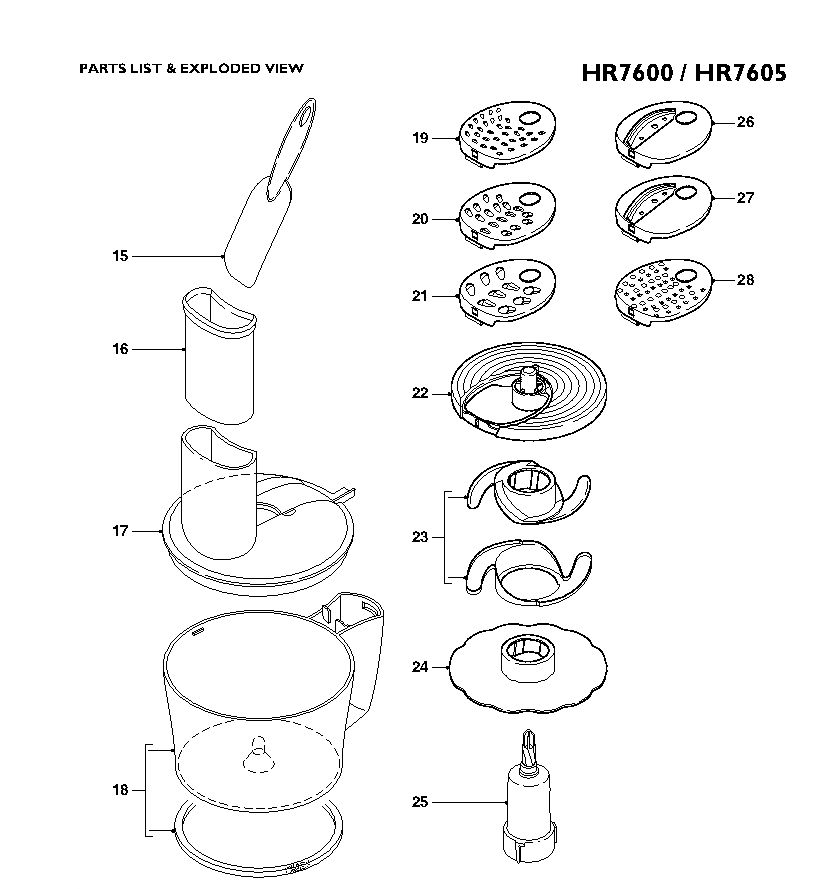 PARTS LIST & EXPLODED VIEW

HR7600 / HR7605

15
16
17
18

19
20
21
22
23
24
25

26
27
28