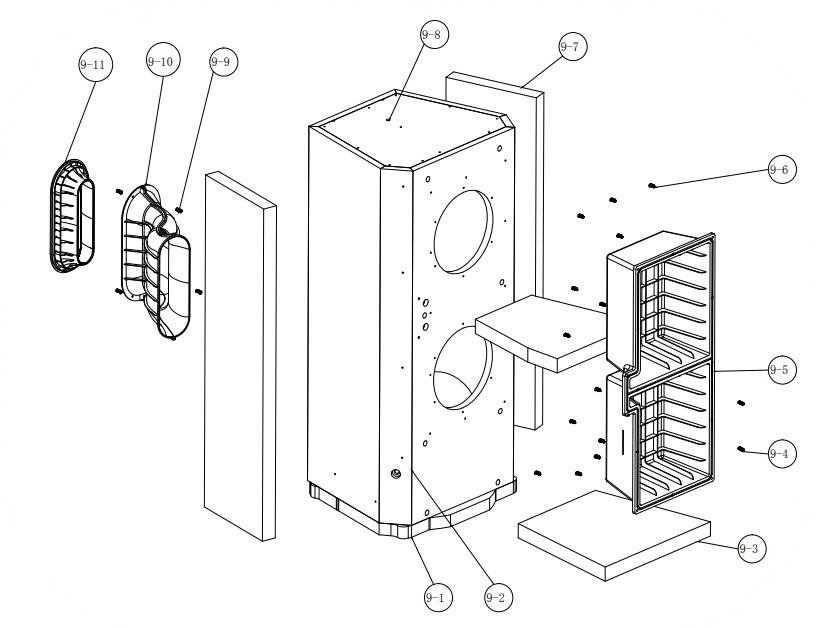 9-11
9-10
9-9
9-8
9-7
9-6
9-5
9-4
9-3
9-1
9-2