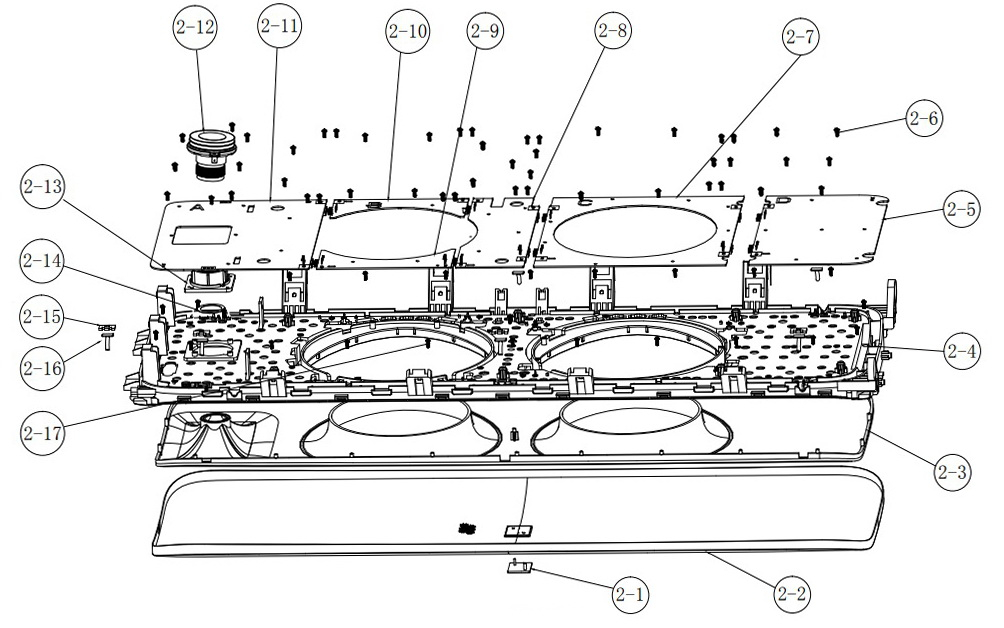 2-12
2-11
2-10
2-9
2-8
2-7
2-6
2-5
2-13
2-14
2-15
2-16
2-4
2-17
2-3
2-1
2-2