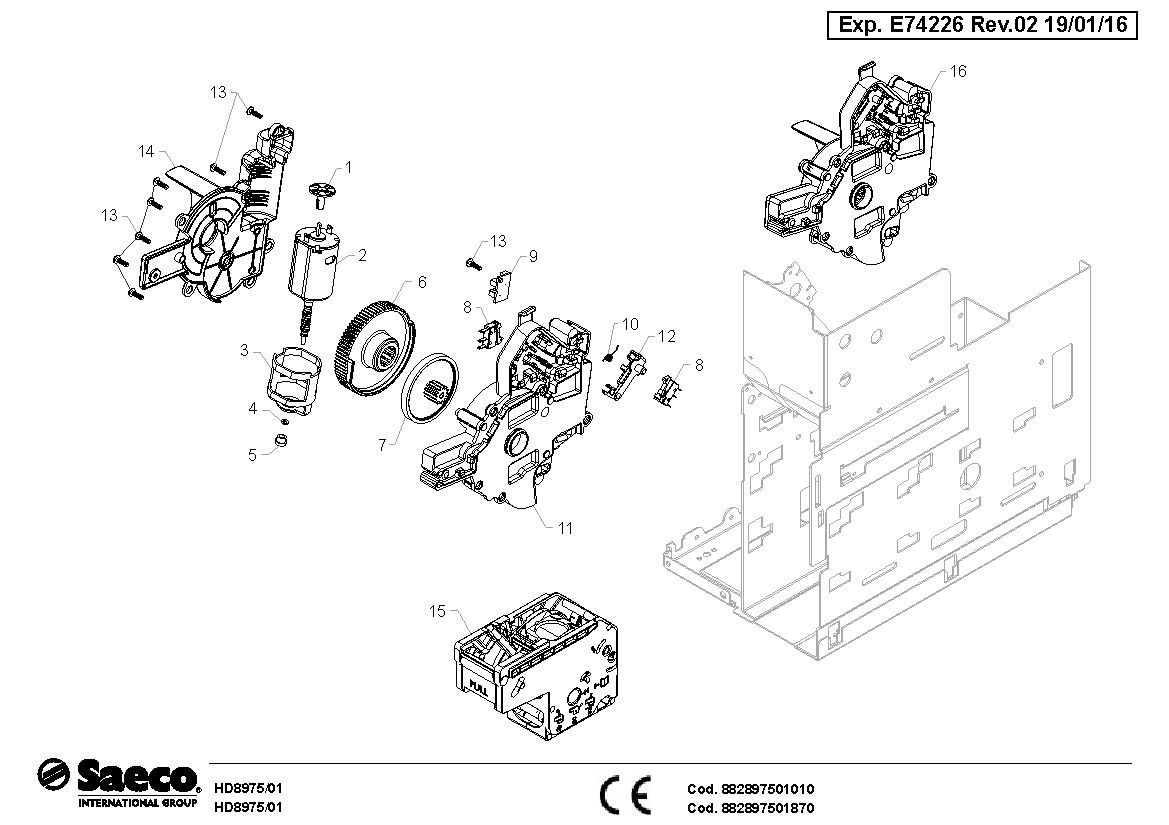 Exp. E74226 Rev.02 19/01/16

13
14
13
1
2
3
4
5
6
7
13
9
8
10
12
8
11
16
15
PULL

Saeco
INTERNATIONAL GROUP

HD8975/01
HD8975/01

CE

Cod. 882897501010
Cod. 882897501870