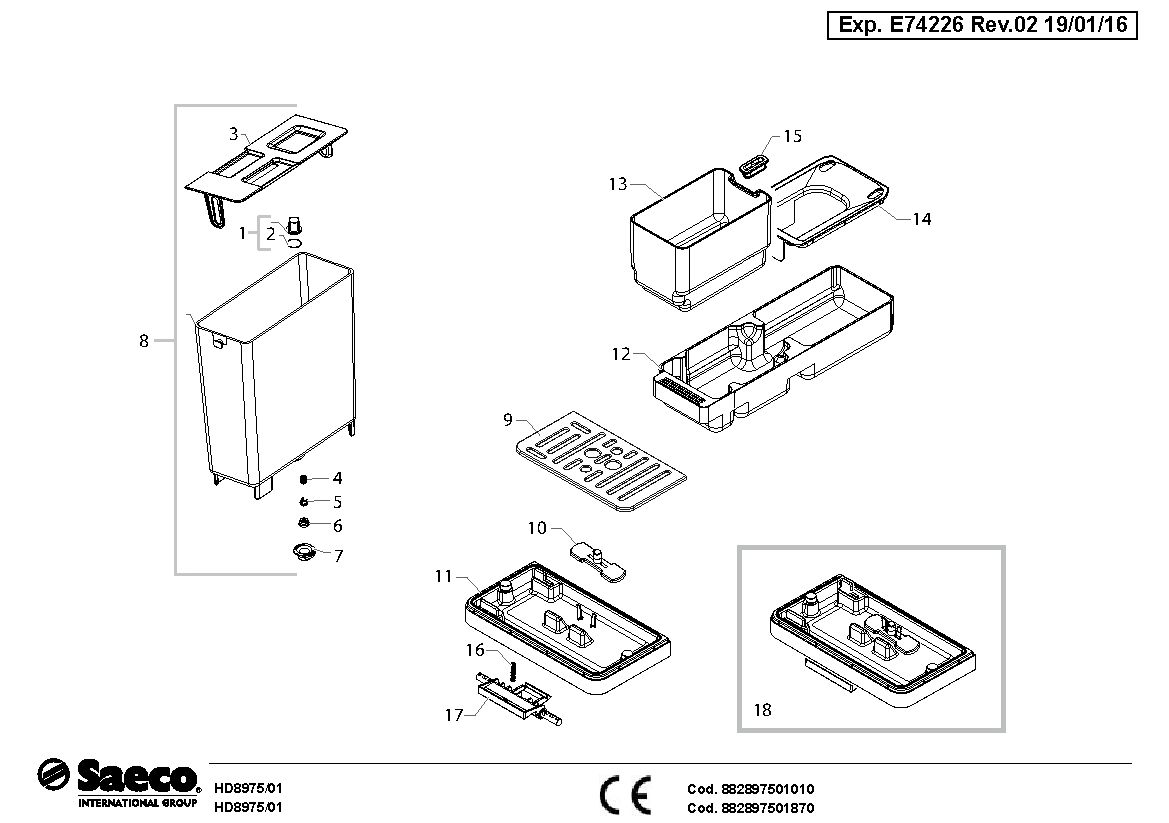 Exp. E74226 Rev.02 19/01/16

3

1
2

8

4
5
6
7

15
13
14

12

9

10

11

16

17

18

Saeco
INTERNATIONAL GROUP

HD8975/01
HD8975/01

CE

Cod. 882897501010
Cod. 882897501870