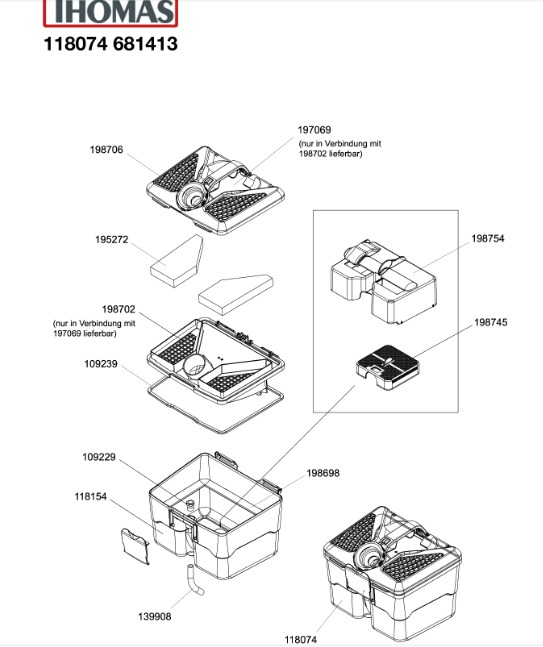 THOMAS
118074 681413

198706

197069
(nur in Verbindung mit 198702 lieferbar)

195272

198754

198702
(nur in Verbindung mit 197069 lieferbar)

198745

109239

109229

198698

118154

139908

118074