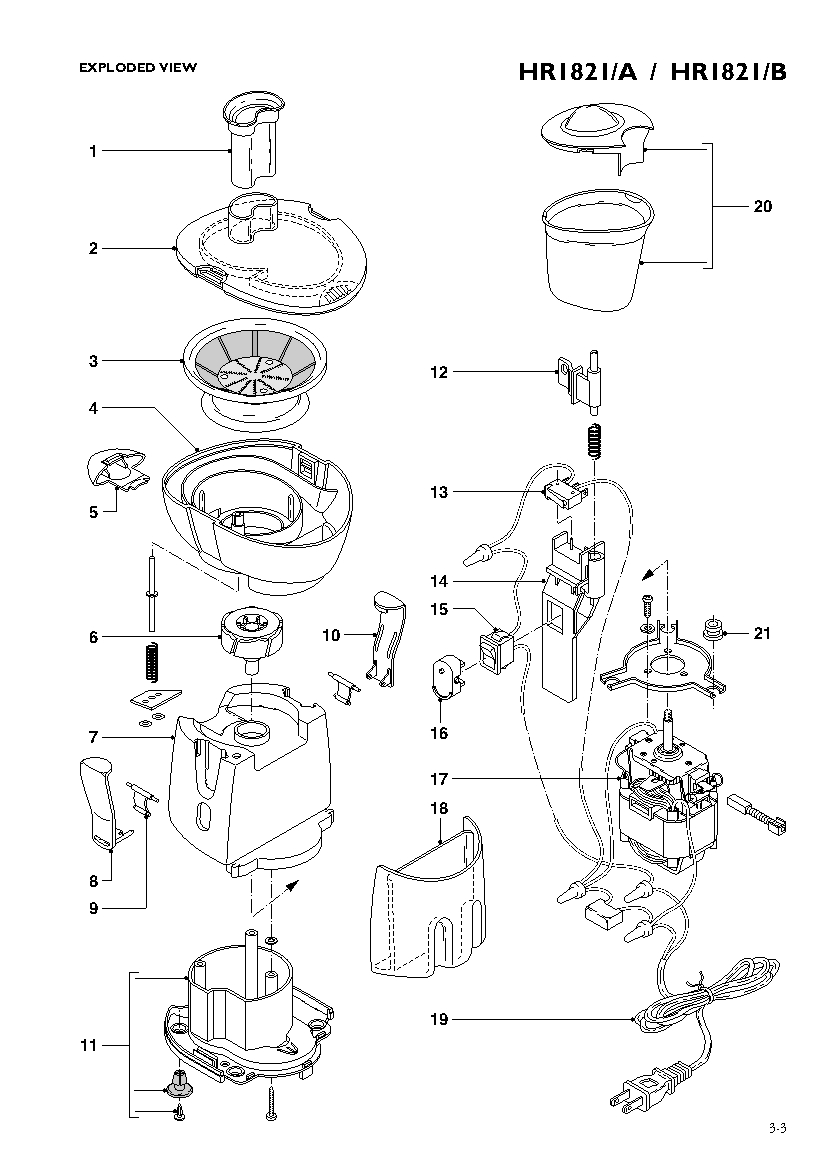 EXPLODED VIEW

HR1821/A / HR1821/B

1
2
3
4
5
6
7
8
9
10
11
12
13
14
15
16
17
18
19
20
21

3-3