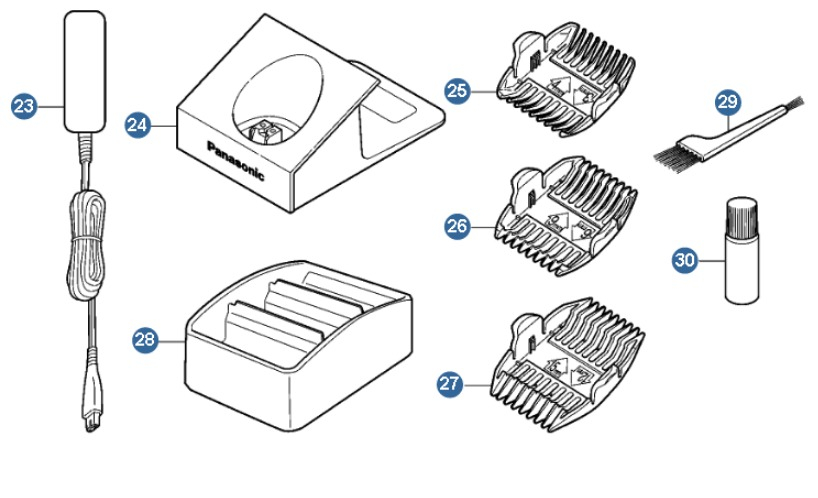 23
24
Panasonic
25
26
27
28
29
30