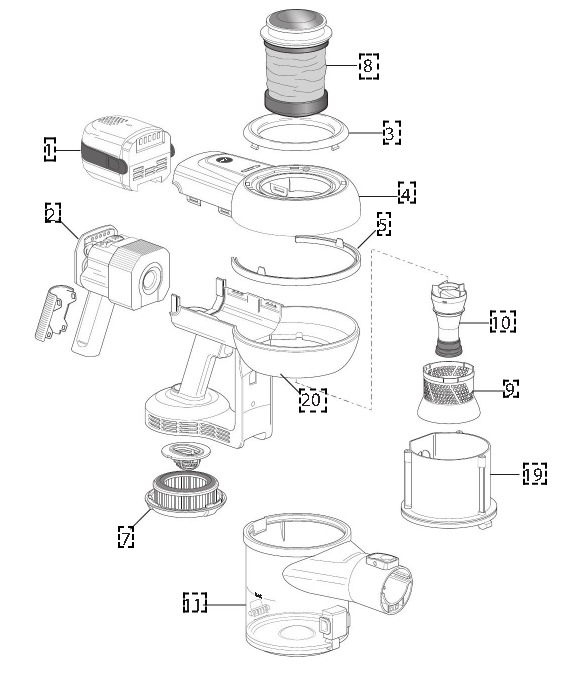 8
3
1
4
2
5
10
20
9
19
7
11