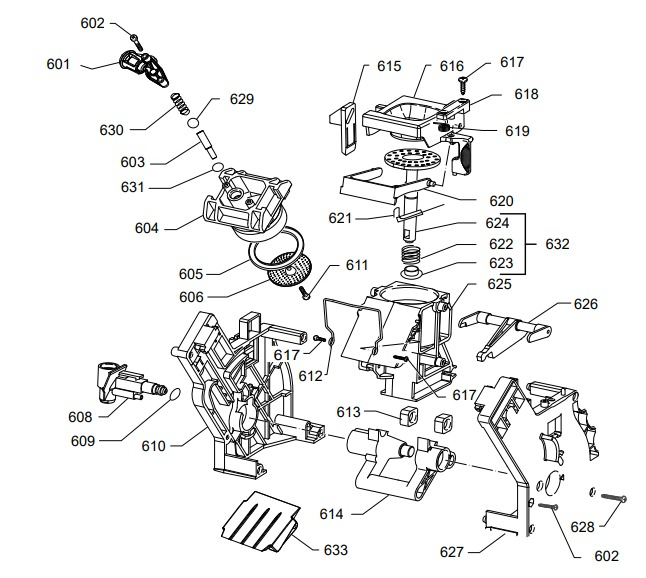 602
601
630
629
603
631
604
605
606
611
615
616
617
618
619
620
621
624
622
623
632
625
626
617
612
617
608
609
610
613
614
633
627
628
602