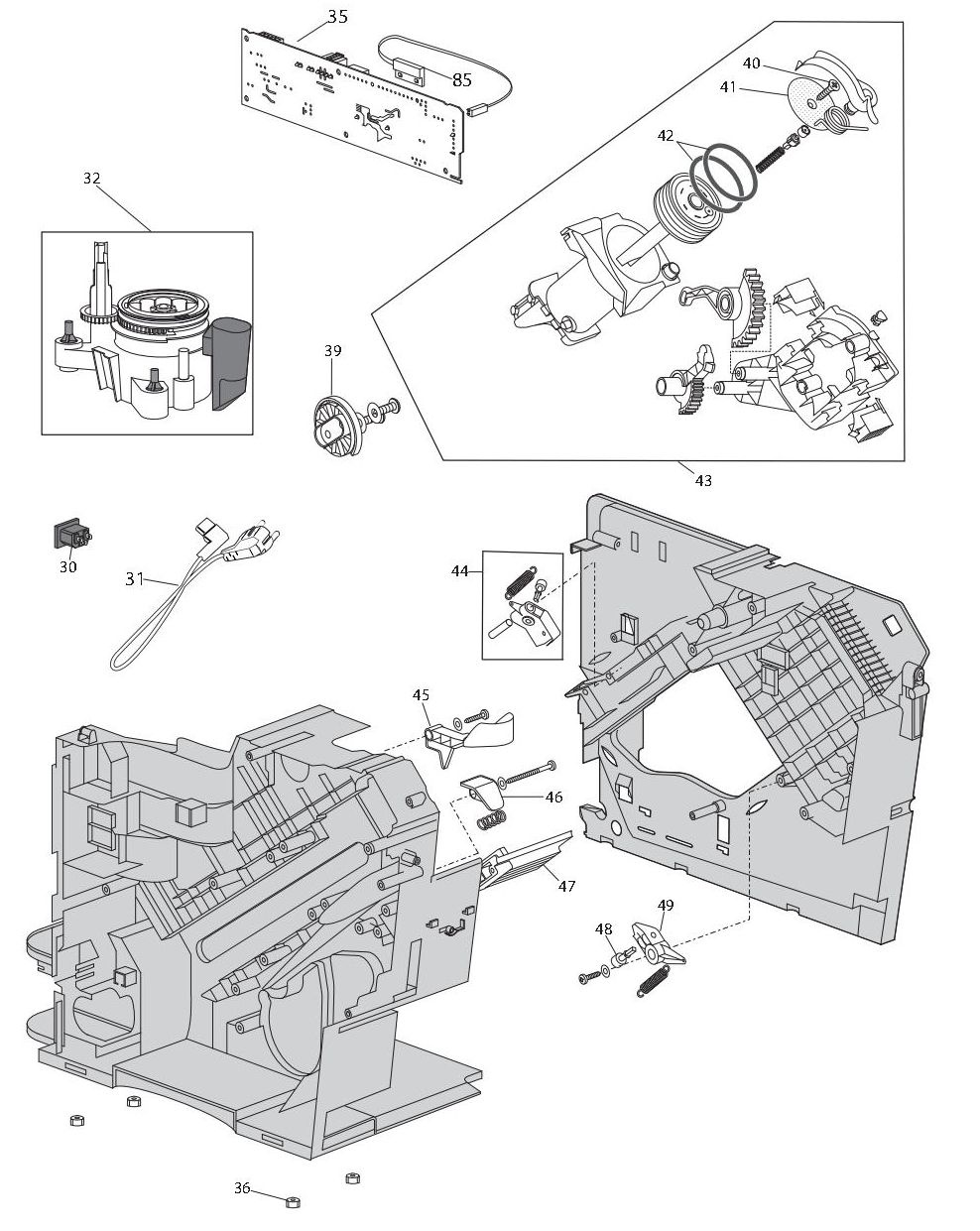 35
85
40
41
42
32
39
43
30
31
44
45
46
47
48
49
36