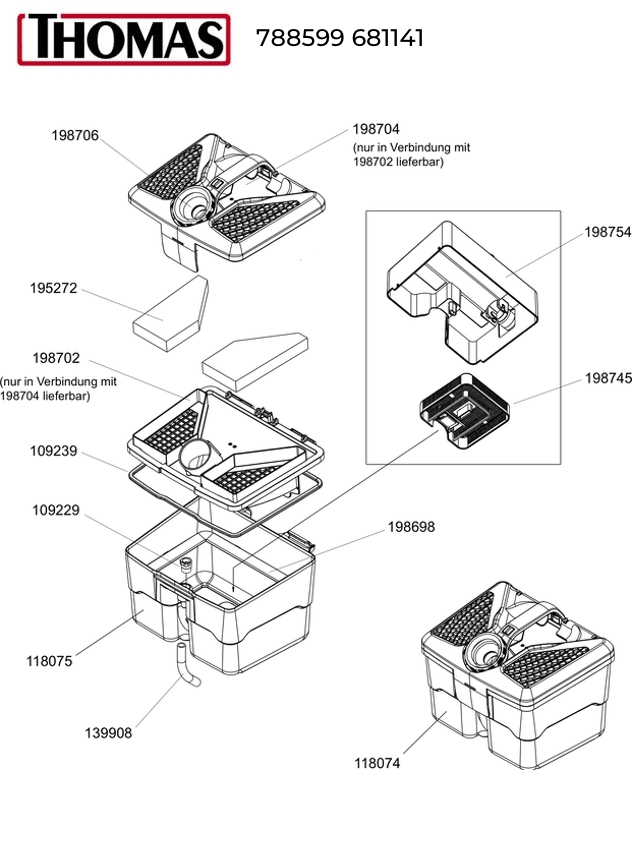 THOMAS

788599 681141

198706

198704
(nur in Verbindung mit
198702 lieferbar)

198754

195272

198702
(nur in Verbindung mit
198704 lieferbar)

198745

109239

109229

198698

118075

139908

118074