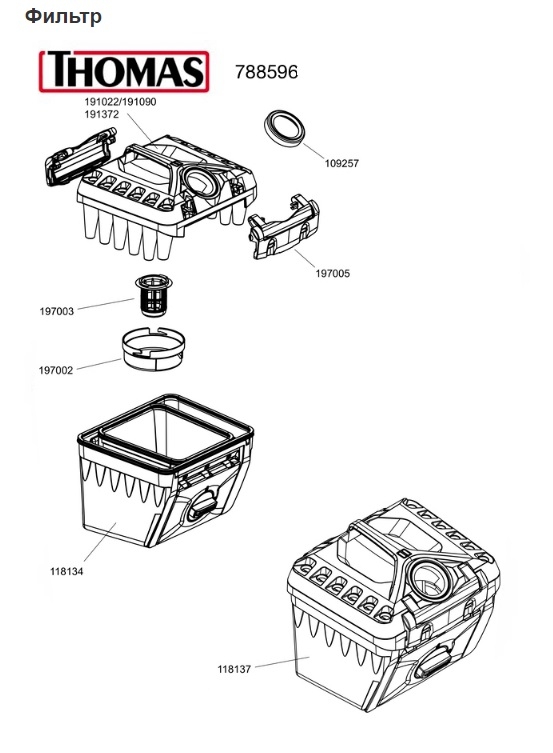 Фильтр

THOMAS

788596

191022/191090
191372

109257

197005

197003

197002

118134

118137