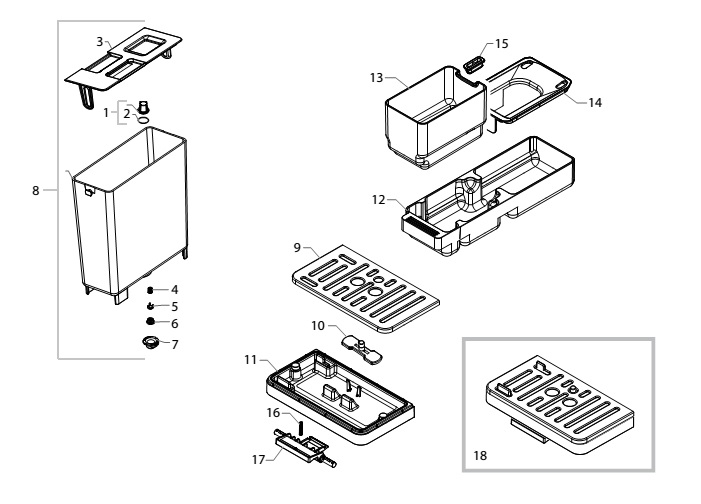 3
1
2
8
4
5
6
7
15
13
14
12
9
10
11
16
17
18