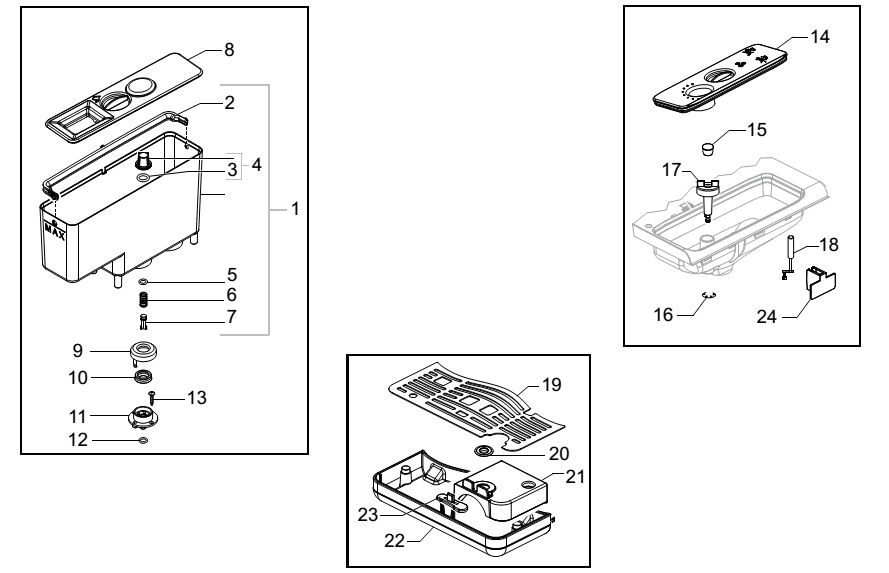 8
2
3
4
1
MAX
5
6
7
9
10
13
11
12

14
15
17
18
16
24

19
20
21
23
22