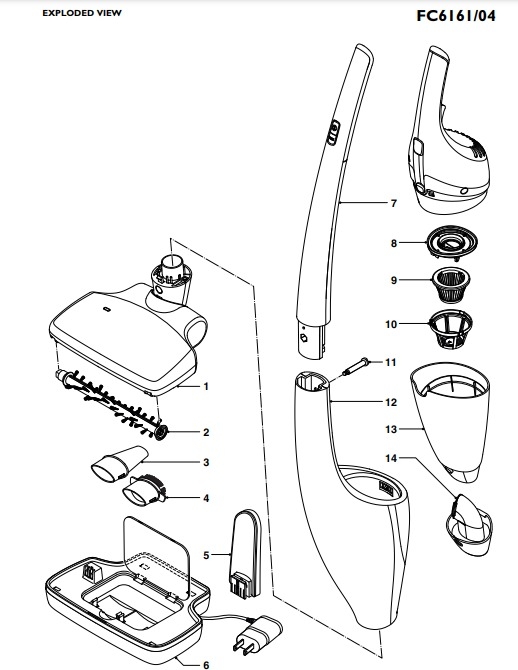 EXPLODED VIEW

FC6161/04

7

8

9

10

11

12

13

14

1

2

3

4

5

6