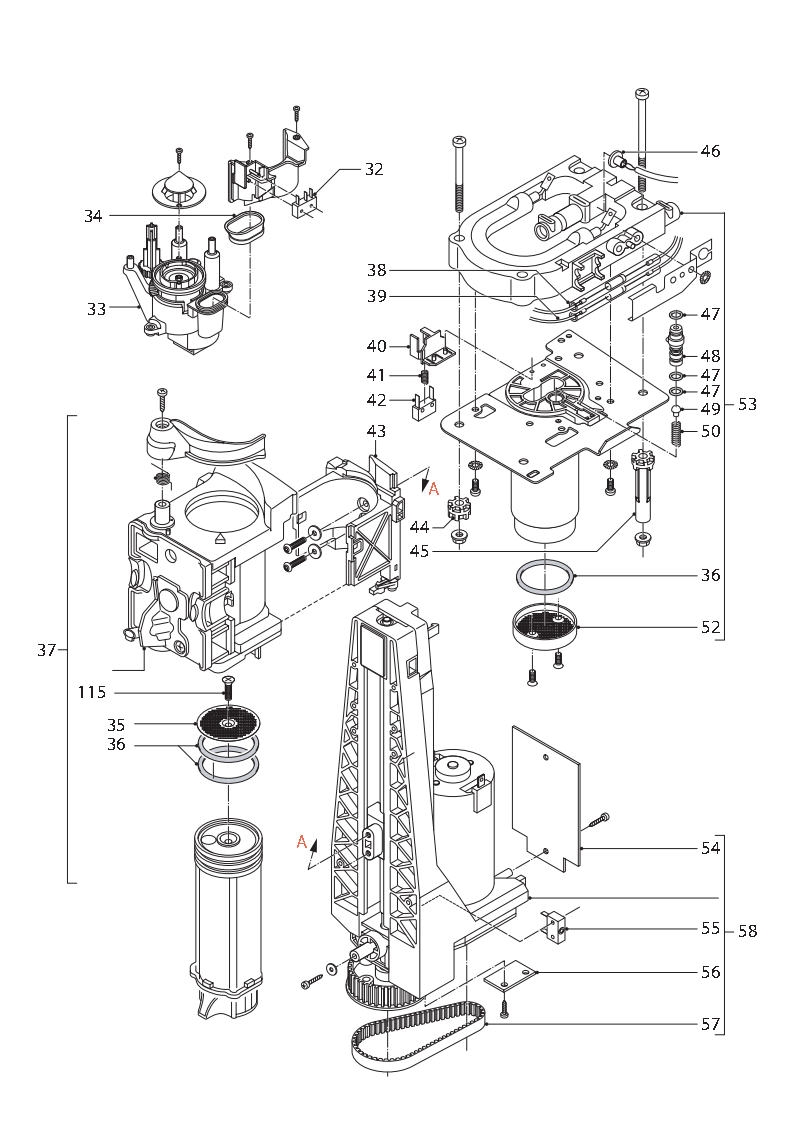 32
34
33
46
38
39
47
48
47
47
49
53
50
40
41
42
43
A
44
45
36
52
37
115
35
36
A
54
55
58
56
57