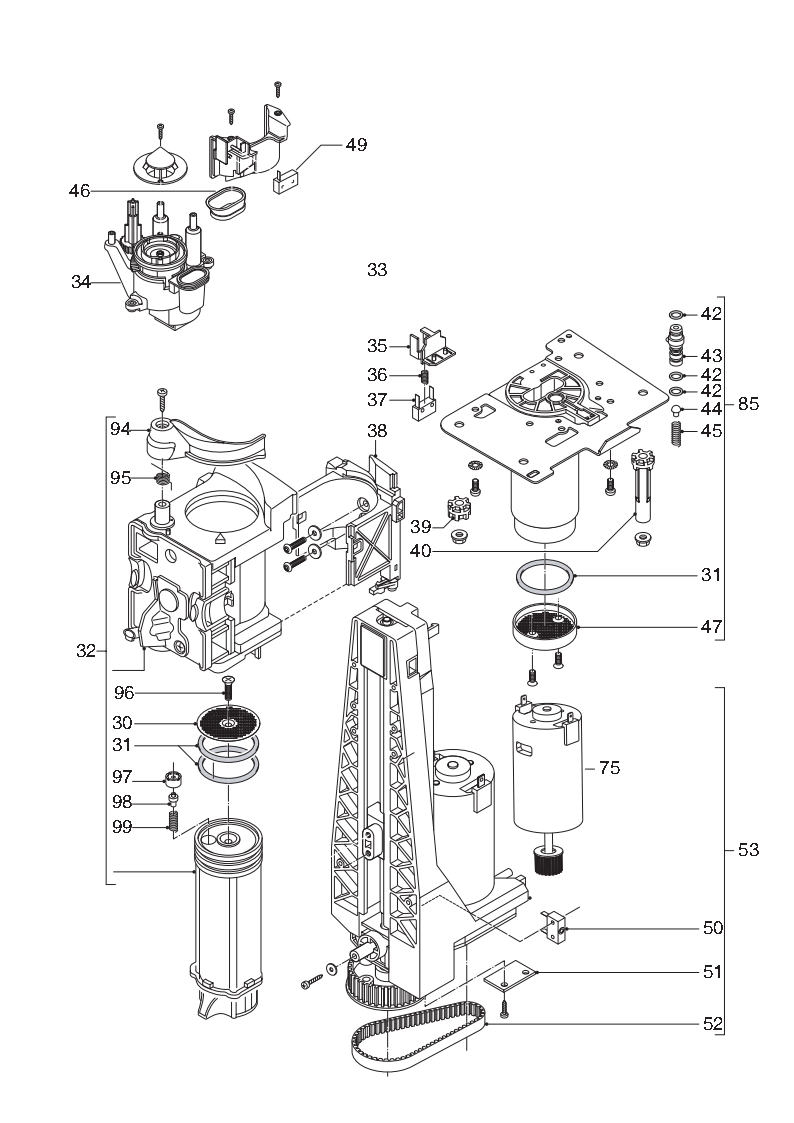 49
46
34
33
42
43
42
42
44
85
45
35
36
37
94
38
95
39
40
31
47
32
96
30
31
97
98
99
75
53
50
51
52